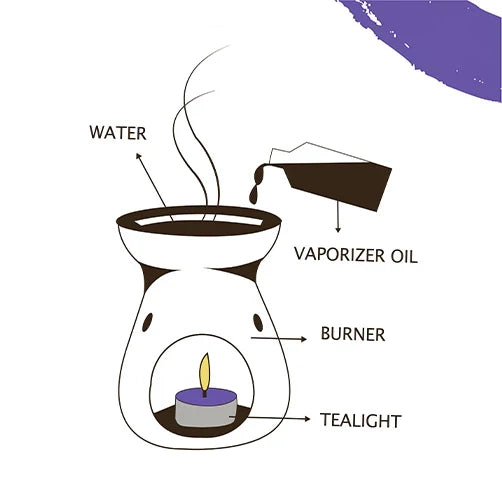 WATER

VAPORIZER OIL

BURNER

TEALIGHT